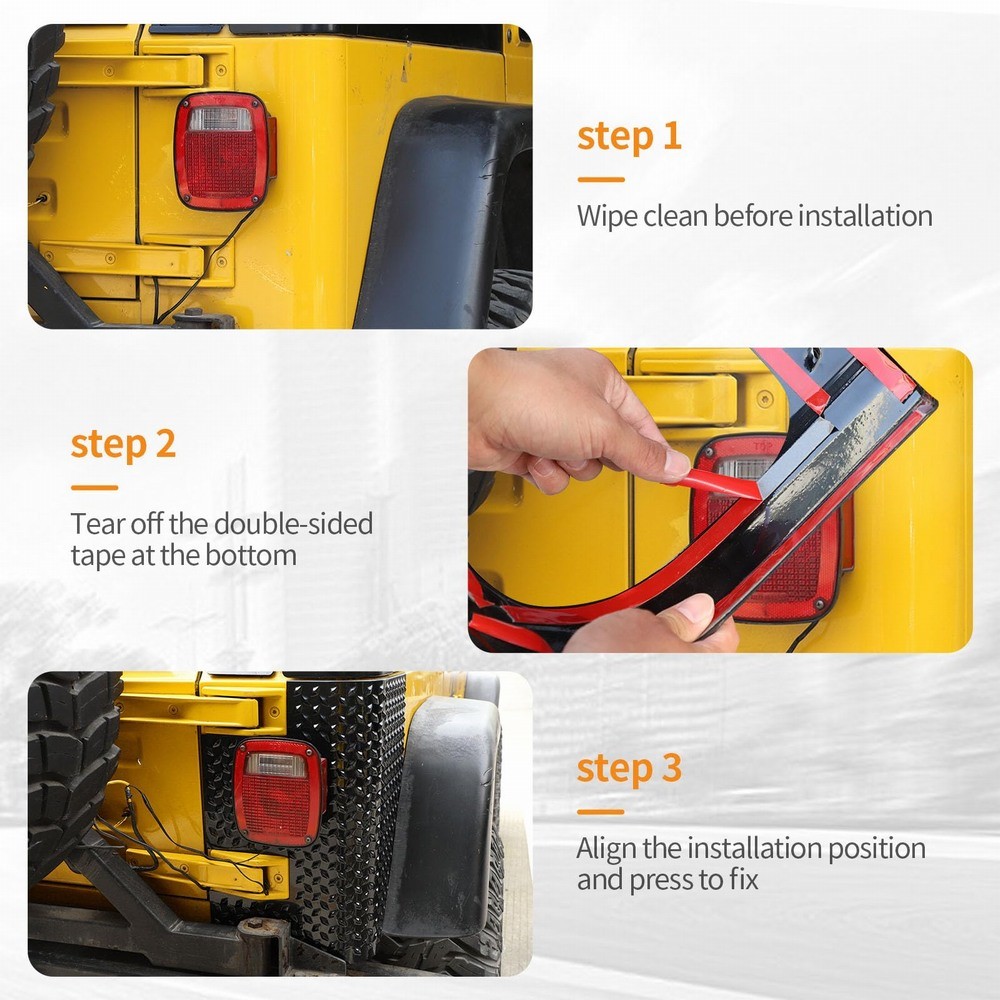 step 1

Wipe clean before installation

step 2

Tear off the double-sided tape at the bottom

step 3

Align the installation position and press to fix