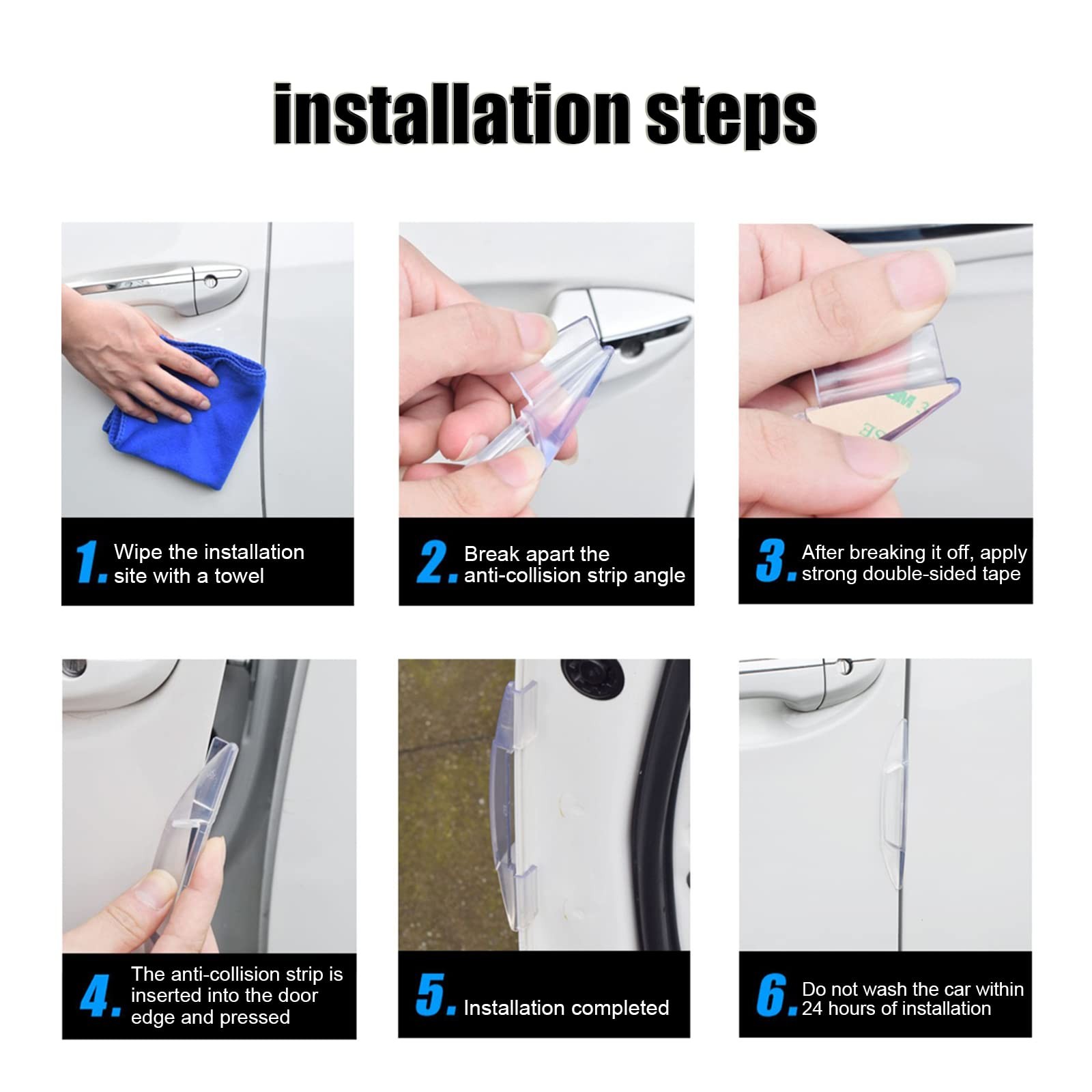 installation steps

1. Wipe the installation site with a towel

2. Break apart the anti-collision strip angle

3. After breaking it off, apply strong double-sided tape

4. The anti-collision strip is inserted into the door edge and pressed

5. Installation completed

6. Do not wash the car within 24 hours of installation