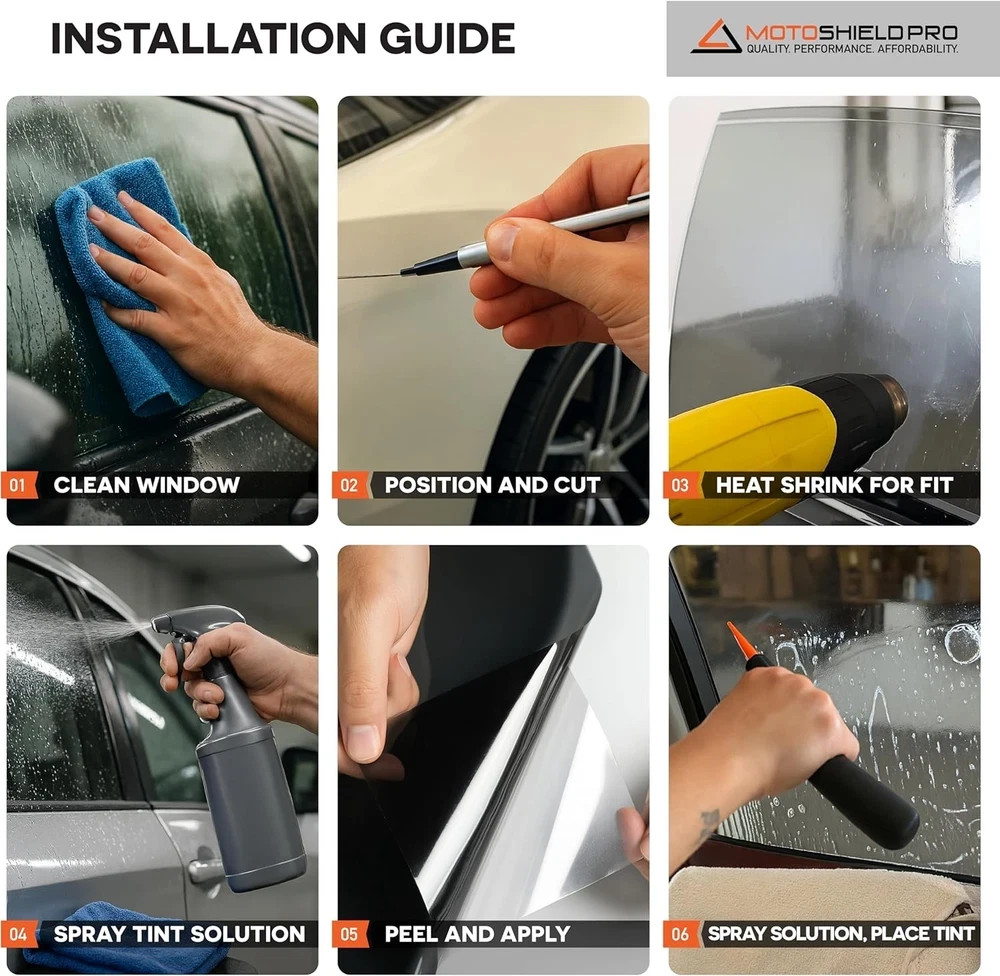 INSTALLATION GUIDE

MOTOSHIELD PRO
QUALITY. PERFORMANCE. AFFORDABILITY.

01 CLEAN WINDOW

02 POSITION AND CUT

03 HEAT SHRINK FOR FIT

04 SPRAY TINT SOLUTION

05 PEEL AND APPLY

06 SPRAY SOLUTION, PLACE TINT