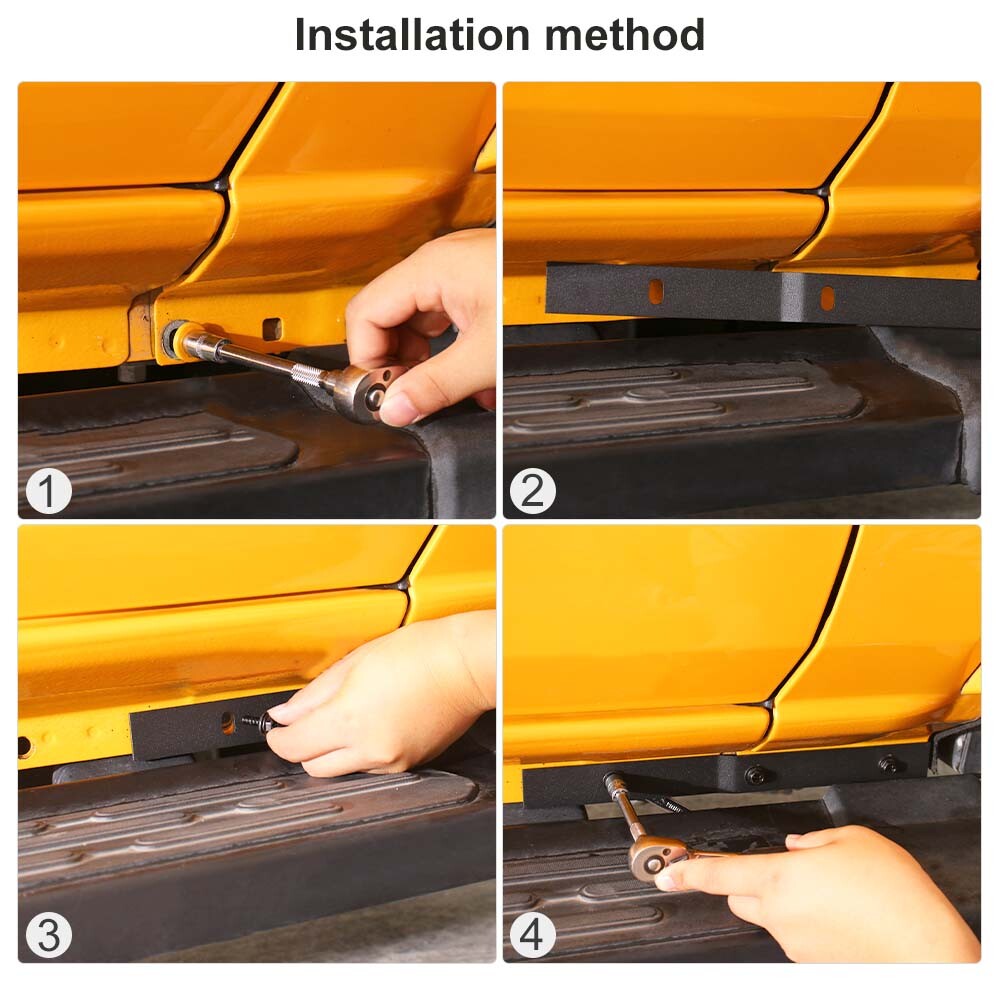 Installation method

1

2

3

4