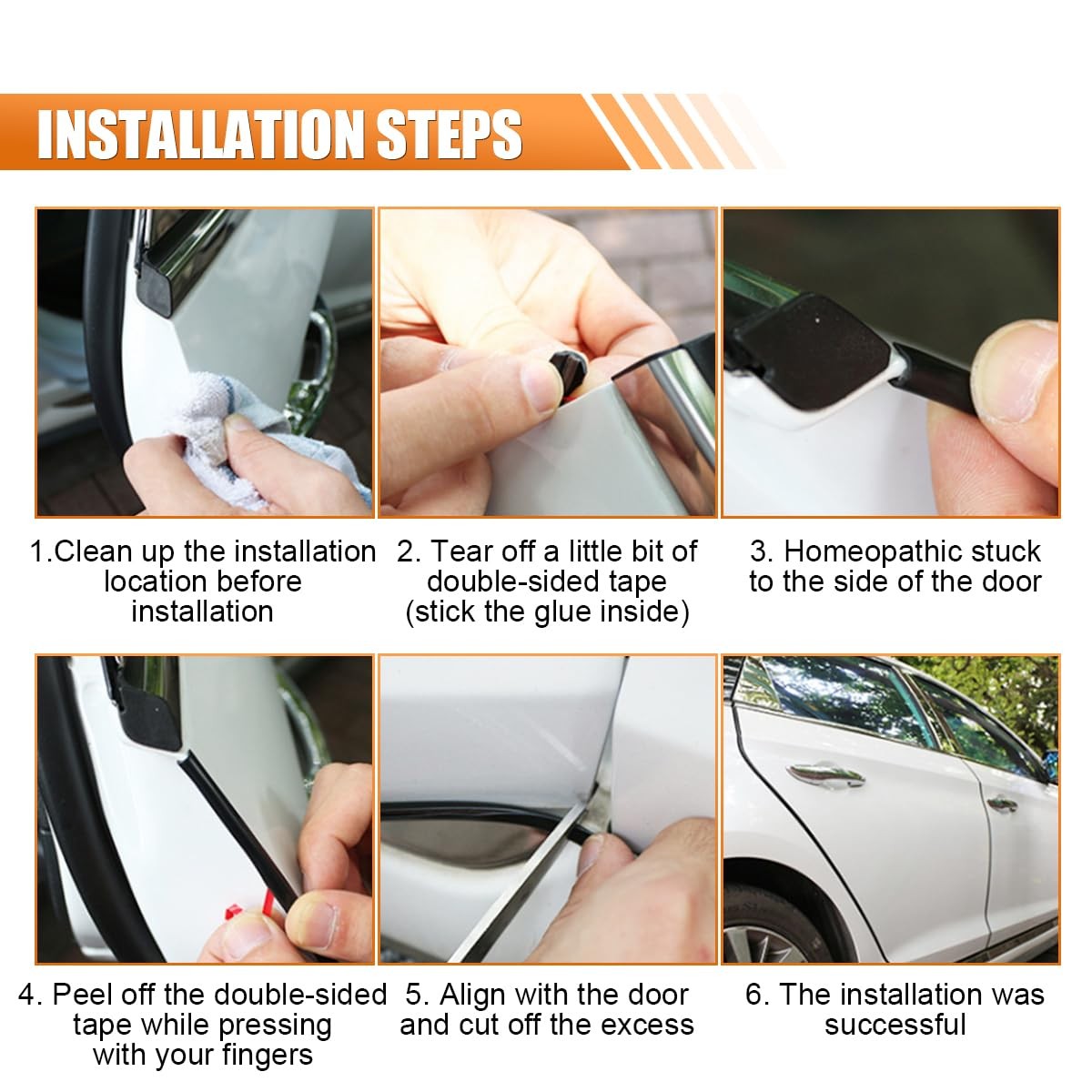 INSTALLATION STEPS

1.Clean up the installation location before installation

2. Tear off a little bit of double-sided tape (stick the glue inside)

3. Homeopathic stuck to the side of the door

4. Peel off the double-sided tape while pressing with your fingers

5. Align with the door and cut off the excess

6. The installation was successful