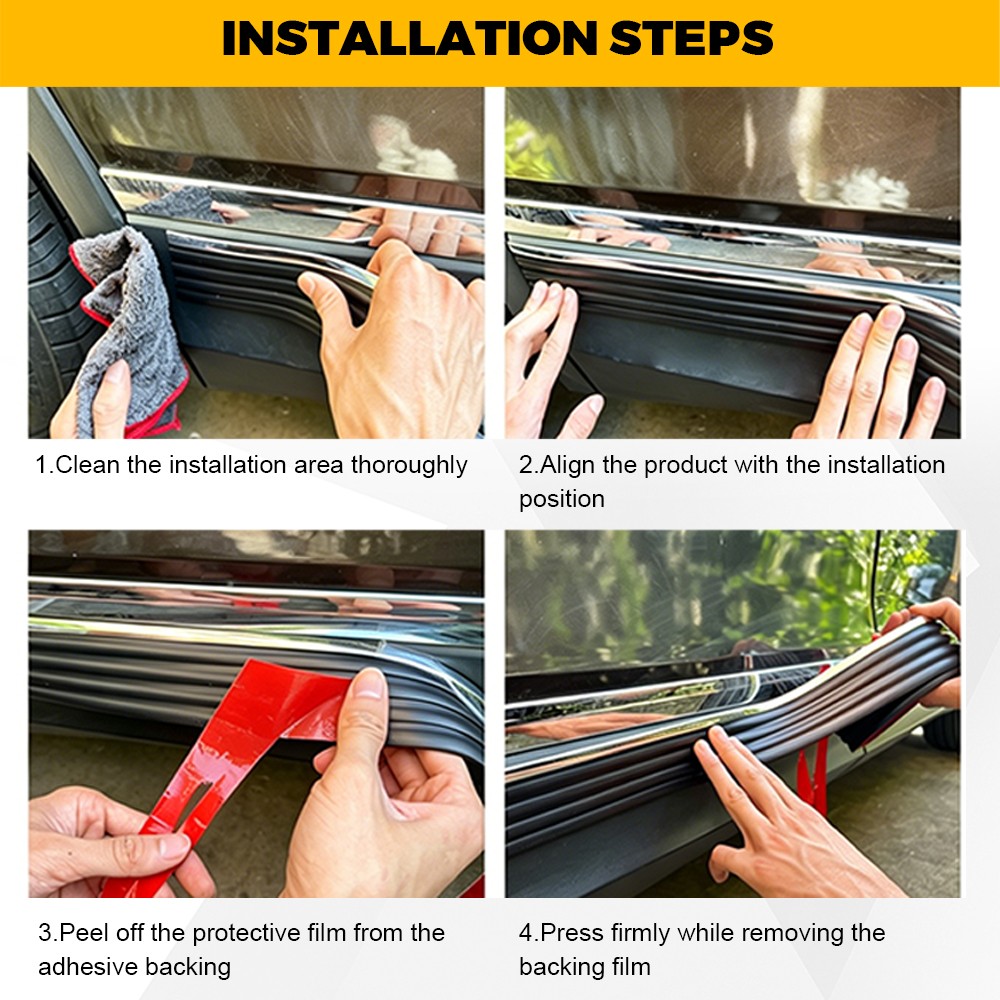 INSTALLATION STEPS

1.Clean the installation area thoroughly

2.Align the product with the installation position

3.Peel off the protective film from the adhesive backing

4.Press firmly while removing the backing film